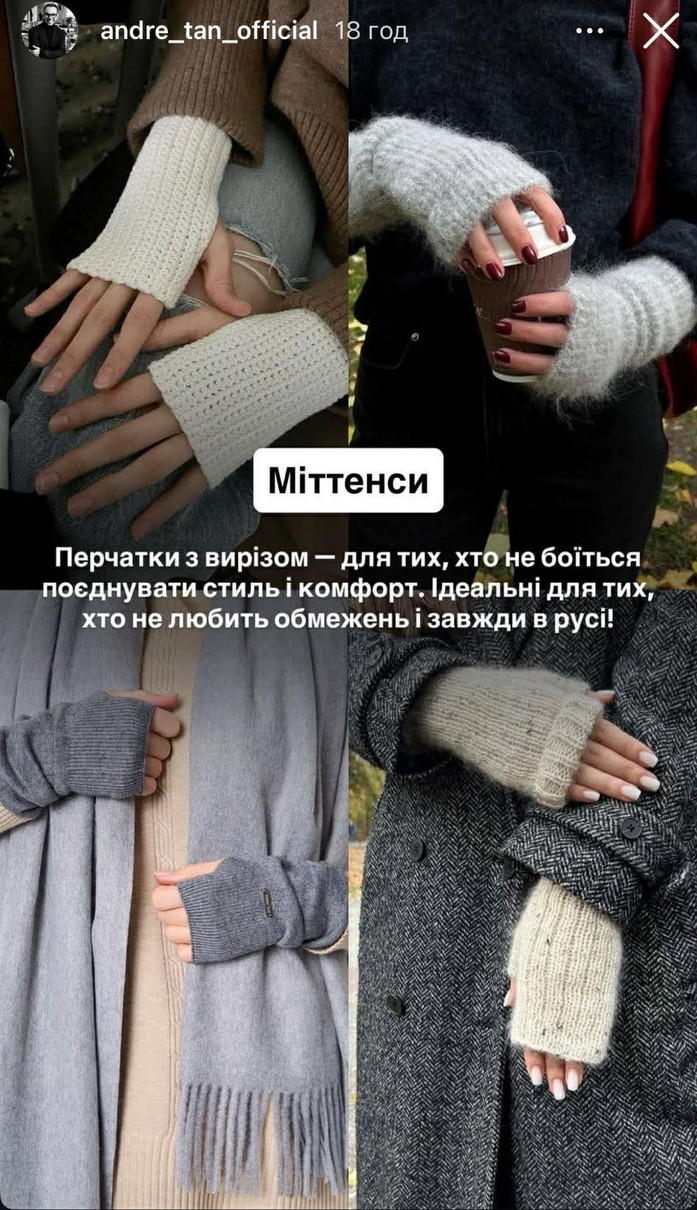 andre_tan_official 18 год

Міттенси

Перчатки з вирізом — для тих, хто не боїться поєднувати стиль і комфорт. Ідеальні для тих, хто не любить обмежень і завжди в русі!